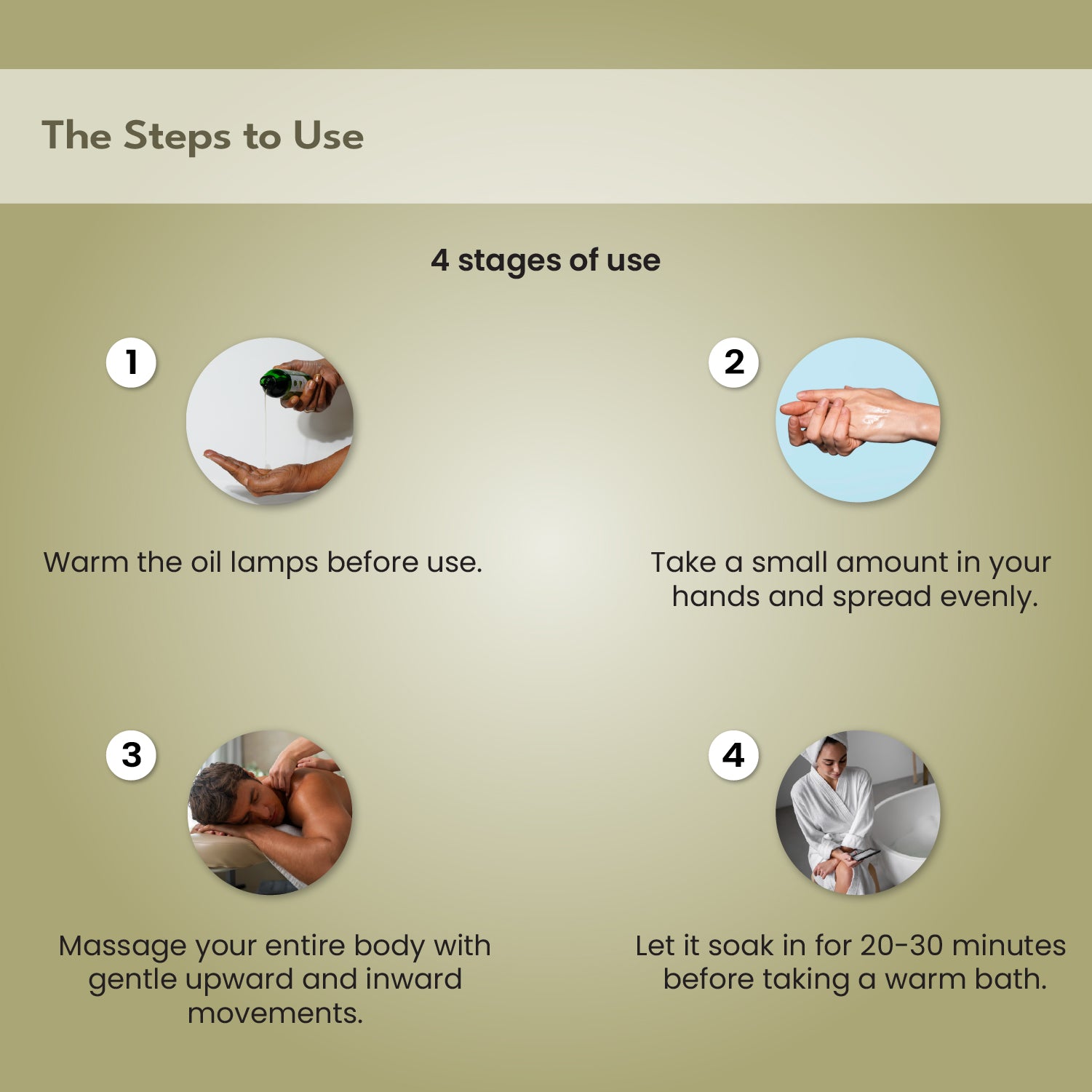 The Steps to Use

4 stages of use

1

Warm the oil lamps before use.

2

Take a small amount in your hands and spread evenly.

3

Massage your entire body with gentle upward and inward movements.

4

Let it soak in for 20-30 minutes before taking a warm bath.