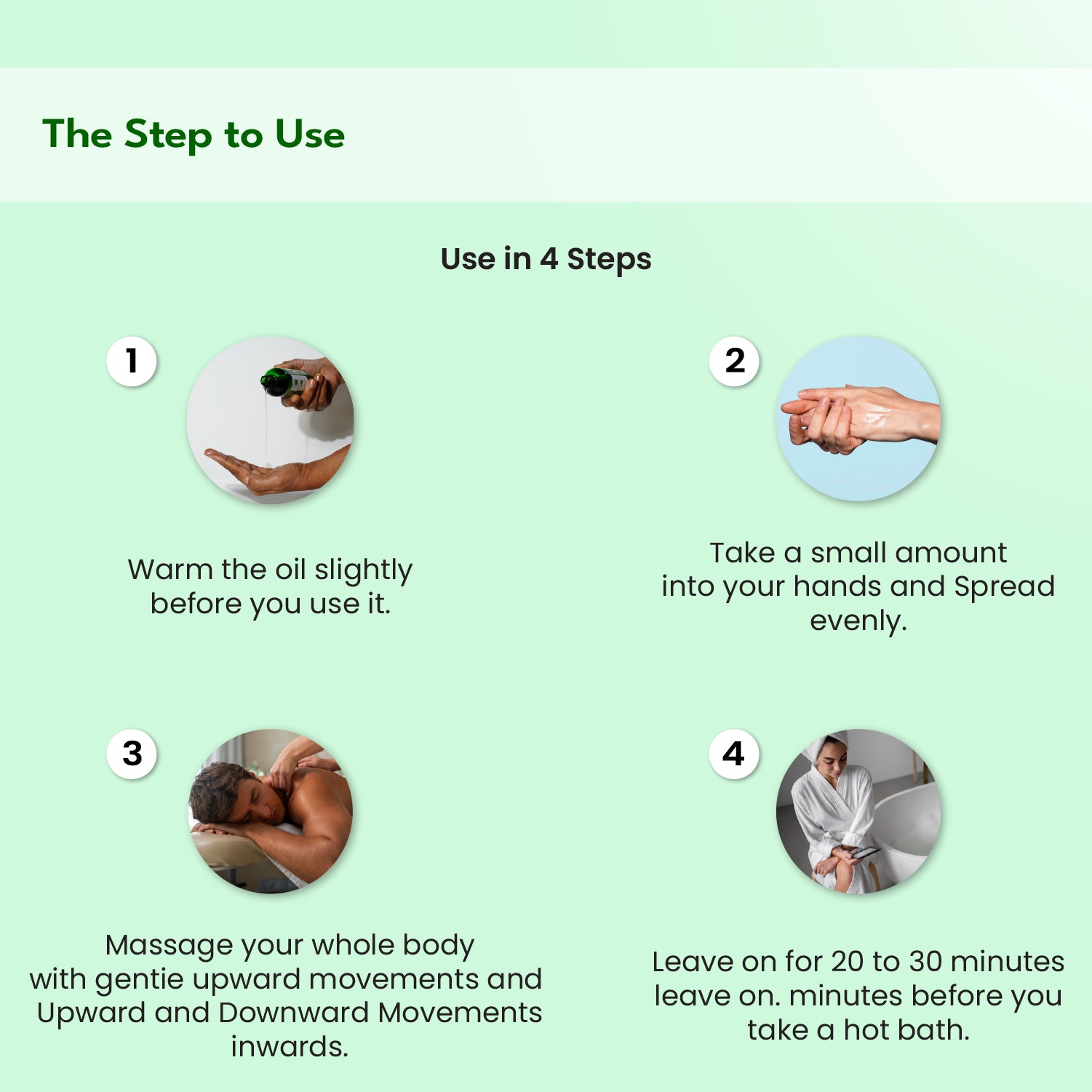 The Step to Use

Use in 4 Steps

1

Warm the oil slightly before you use it.

2

Take a small amount into your hands and Spread evenly.

3

Massage your whole body with gentie upward movements and Upward and Downward Movements inwards.

4

Leave on for 20 to 30 minutes leave on. minutes before you take a hot bath.