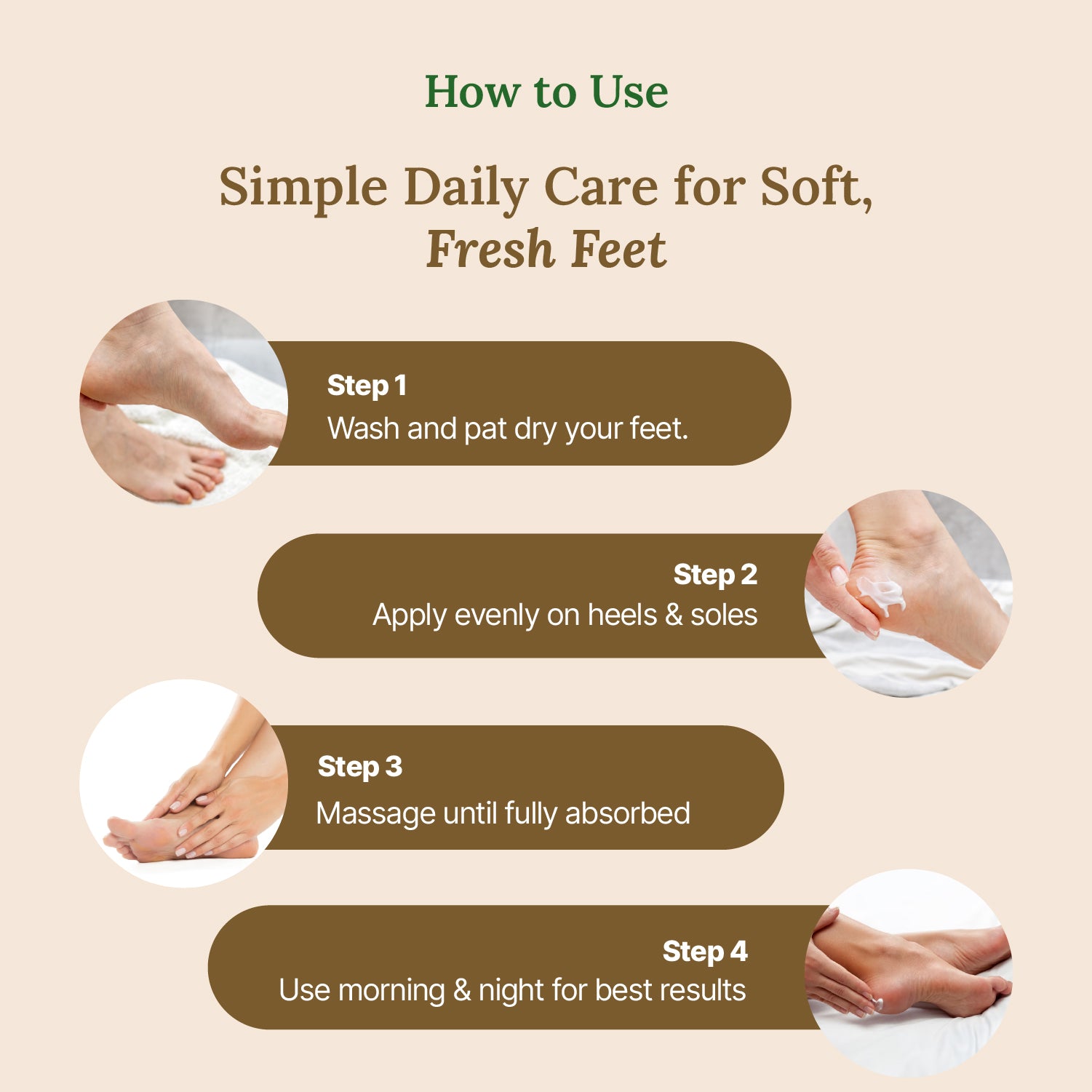 How to Use

Simple Daily Care for Soft, Fresh Feet

Step 1
Wash and pat dry your feet.

Step 2
Apply evenly on heels & soles

Step 3
Massage until fully absorbed

Step 4
Use morning & night for best results