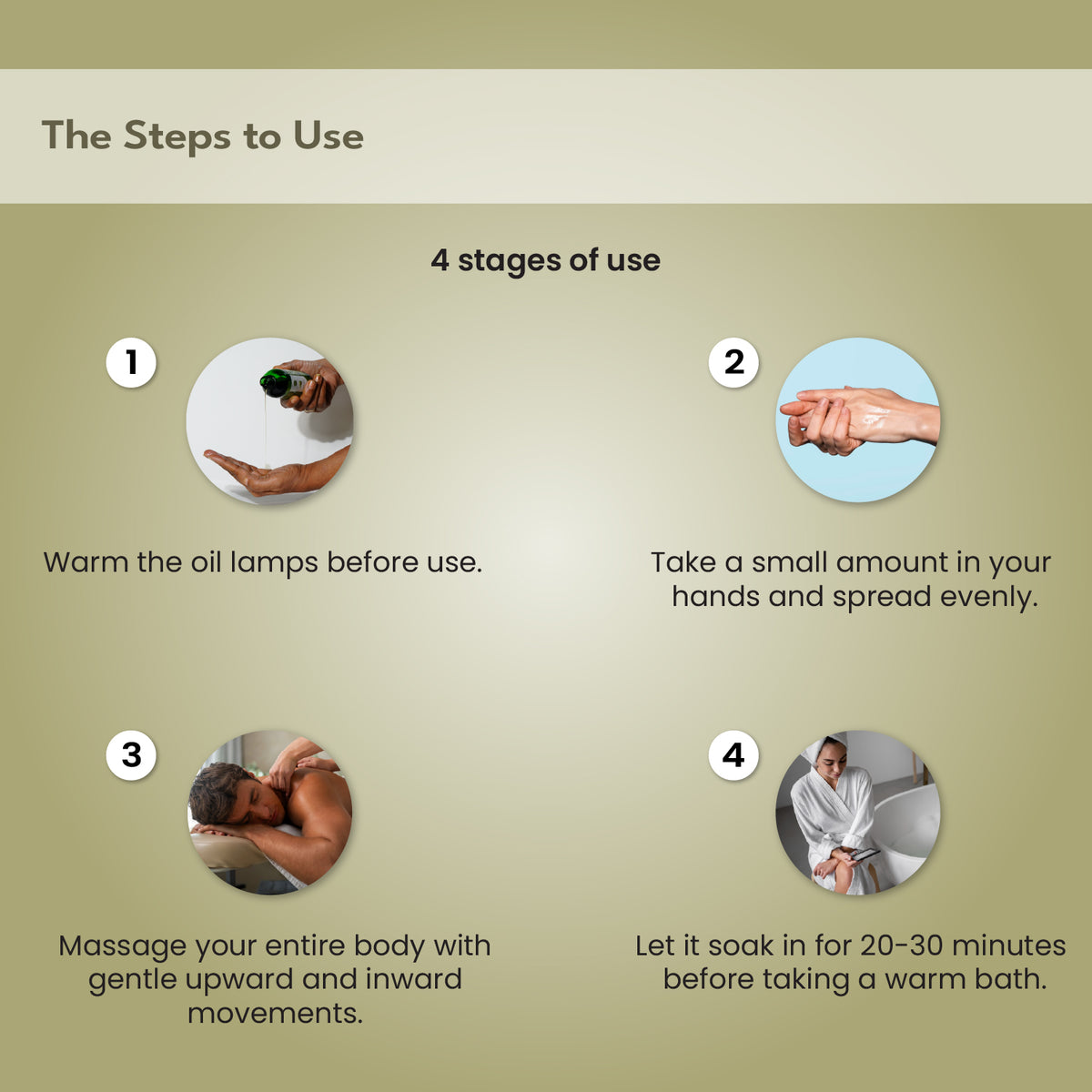 The Steps to Use

4 stages of use

1

Warm the oil lamps before use.

2

Take a small amount in your hands and spread evenly.

3

Massage your entire body with gentle upward and inward movements.

4

Let it soak in for 20-30 minutes before taking a warm bath.