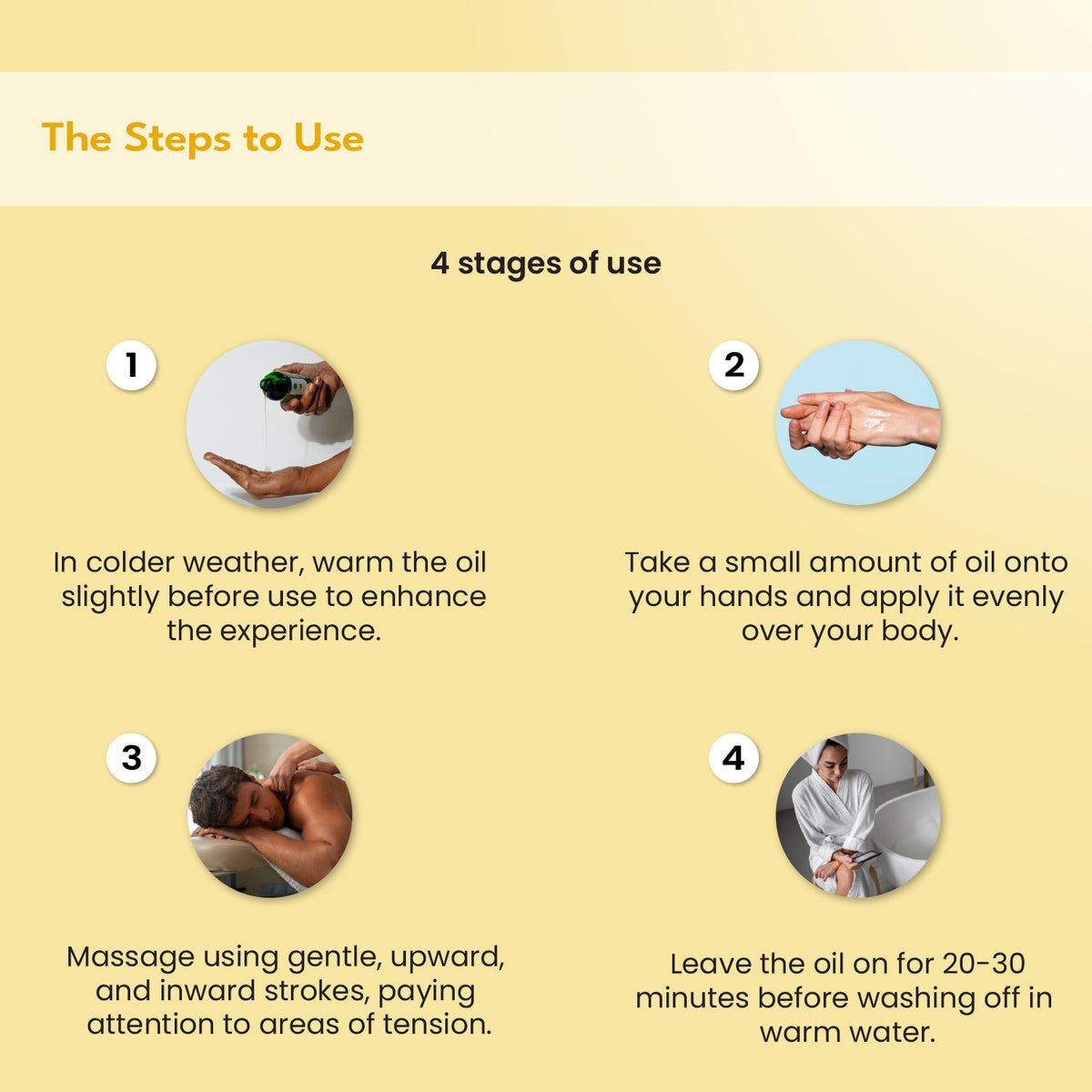 The Steps to Use

4 stages of use

1

In colder weather, warm the oil slightly before use to enhance the experience.

2

Take a small amount of oil onto your hands and apply it evenly over your body.

3

Massage using gentle, upward, and inward strokes, paying attention to areas of tension.

4

Leave the oil on for 20-30 minutes before washing off in warm water.