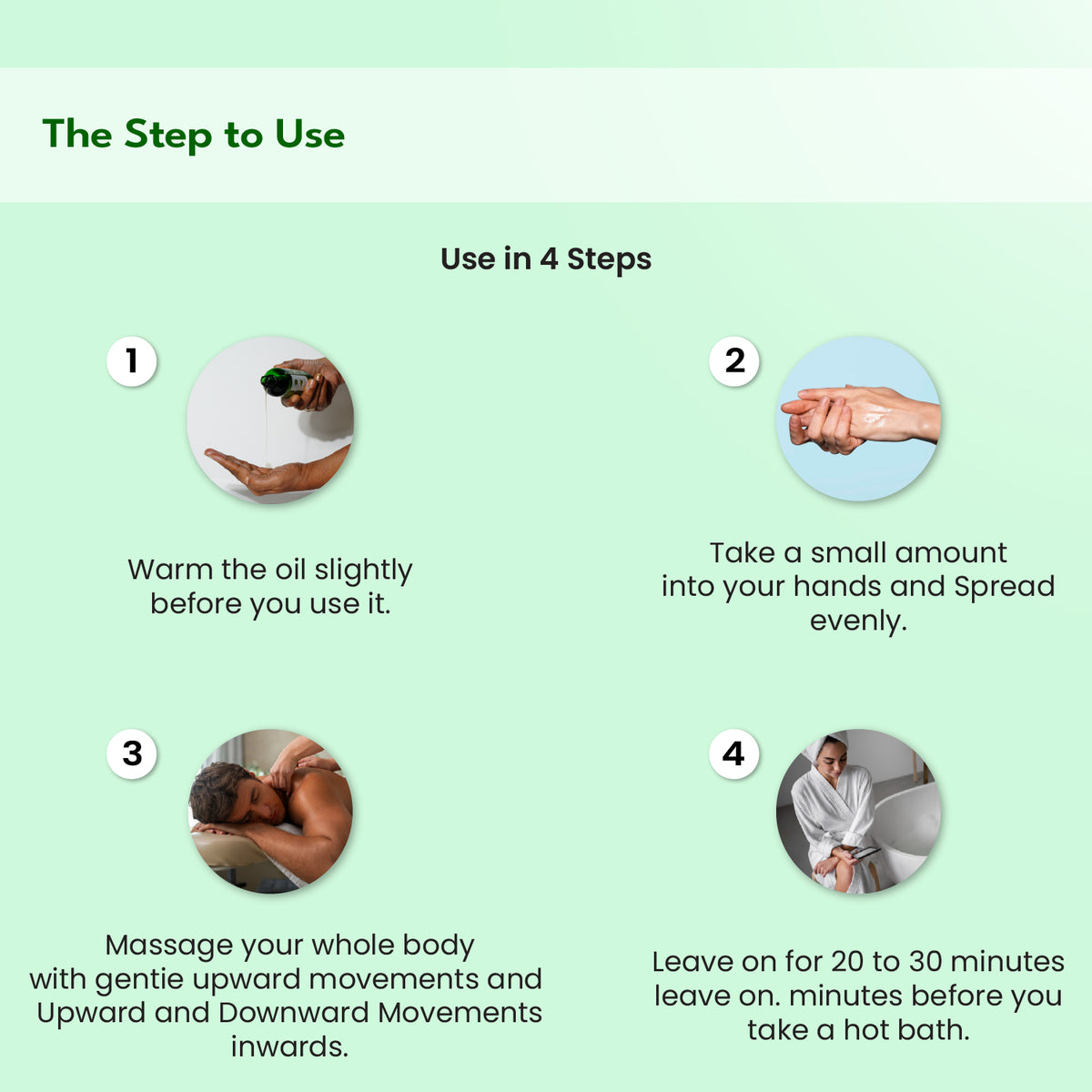 The Step to Use

Use in 4 Steps

1

Warm the oil slightly before you use it.

2

Take a small amount into your hands and Spread evenly.

3

Massage your whole body with gentie upward movements and Upward and Downward Movements inwards.

4

Leave on for 20 to 30 minutes leave on. minutes before you take a hot bath.